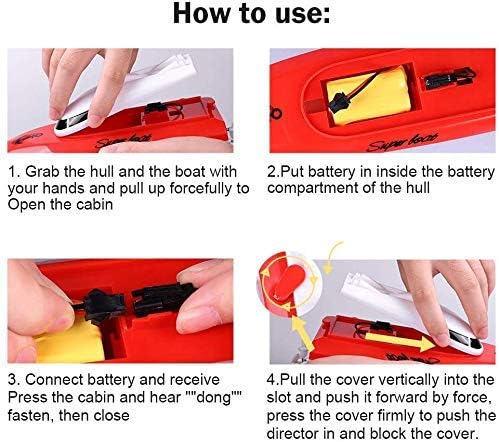 How to use:

Super boat

1. Grab the hull and the boat with your hands and pull up forcefully to Open the cabin

Super boat

2.Put battery in inside the battery compartment of the hull

3. Connect battery and receive Press the cabin and hear ""dong"" fasten, then close

4.Pull the cover vertically into the slot and push it forward by force, press the cover firmly to push the director in and block the cover.